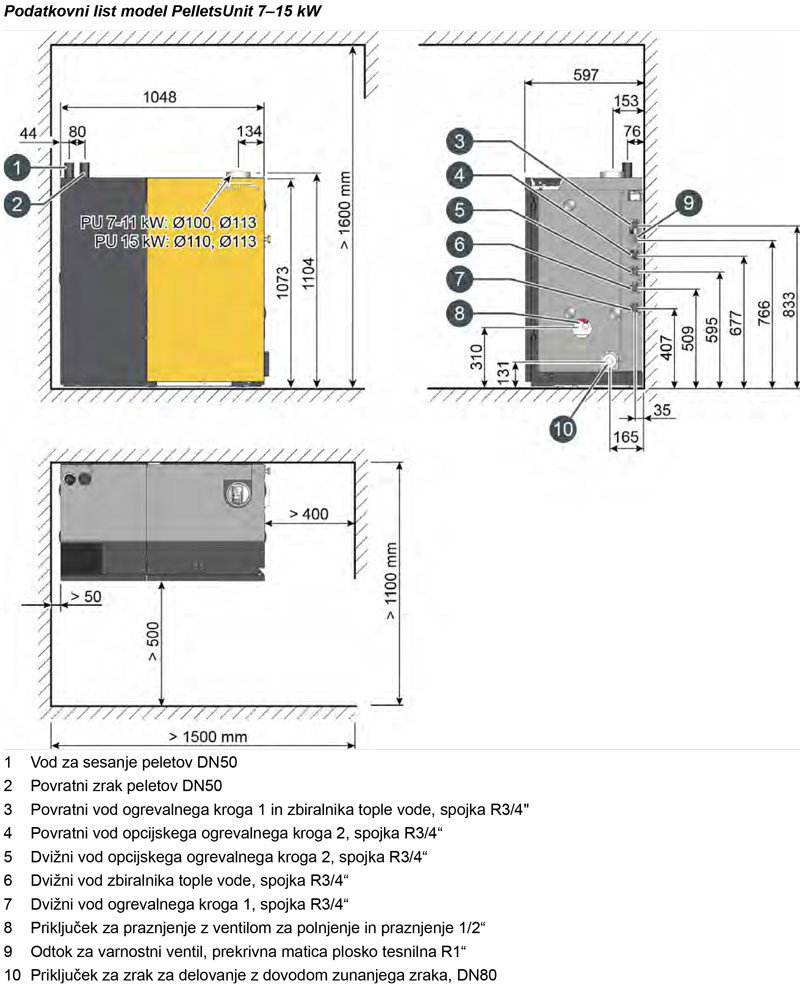 Podatkovni list model PelletsUnit 7–15 kW

1048
44
80
134
1
2
PU 7-11 kW: Ø100, Ø113
PU 15 kW: Ø110, Ø113
1073
1104
> 1600 mm

597
153
76
3
4
5
6
7
8
9
10
310
131
407
509
595
677
766
833
35
165

> 400
> 50
> 500
> 1100 mm
> 1500 mm

1 Vod za sesanje peletov DN50
2 Povratni zrak peletov DN50
3 Povratni vod ogrevalnega kroga 1 in zbiralnika tople vode, spojka R3/4"
4 Povratni vod opcijskega ogrevalnega kroga 2, spojka R3/4“
5 Dvižni vod opcijskega ogrevalnega kroga 2, spojka R3/4“
6 Dvižni vod zbiralnika tople vode, spojka R3/4“
7 Dvižni vod ogrevalnega kroga 1, spojka R3/4“
8 Priključek za praznjenje z ventilom za polnjenje in praznjenje 1/2“
9 Odtok za varnostni ventil, prekrivna matica plosko tesnilna R1“
10 Priključek za zrak za delovanje z dovodom zunanjega zraka, DN80