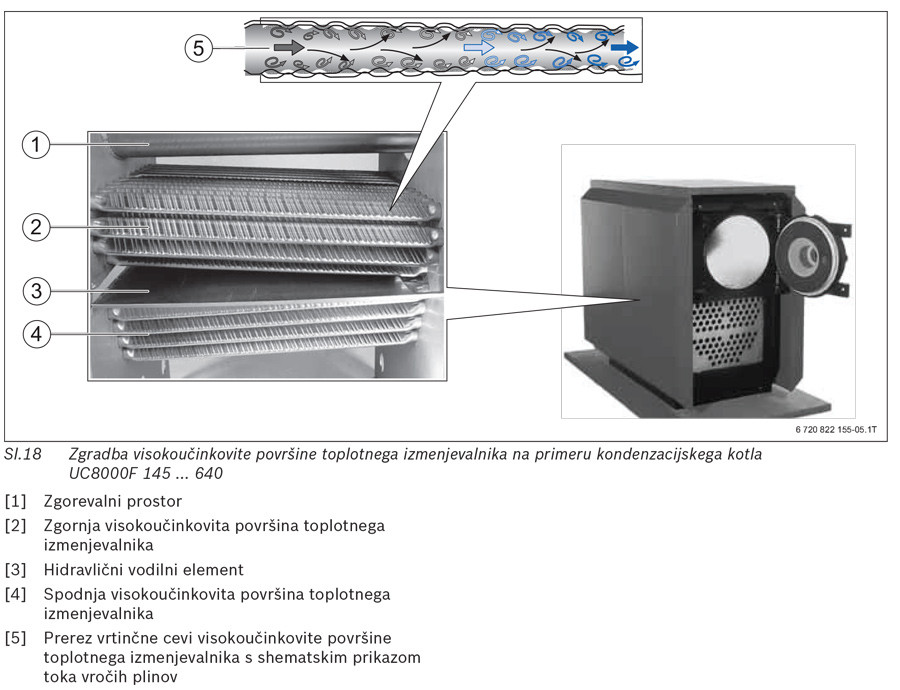 5

1

2

3

4

6 720 822 155-05.1T

Sl.18 Zgradba visokoučinkovite površine toplotnega izmenjevalnika na primeru kondenzacijskega kotla UC8000F 145 ... 640

[1] Zgorevalni prostor

[2] Zgornja visokoučinkovita površina toplotnega izmenjevalnika

[3] Hidravlični vodilni element

[4] Spodnja visokoučinkovita površina toplotnega izmenjevalnika

[5] Prerez vrtinčne cevi visokoučinkovite površine toplotnega izmenjevalnika s shematskim prikazom toka vročih plinov