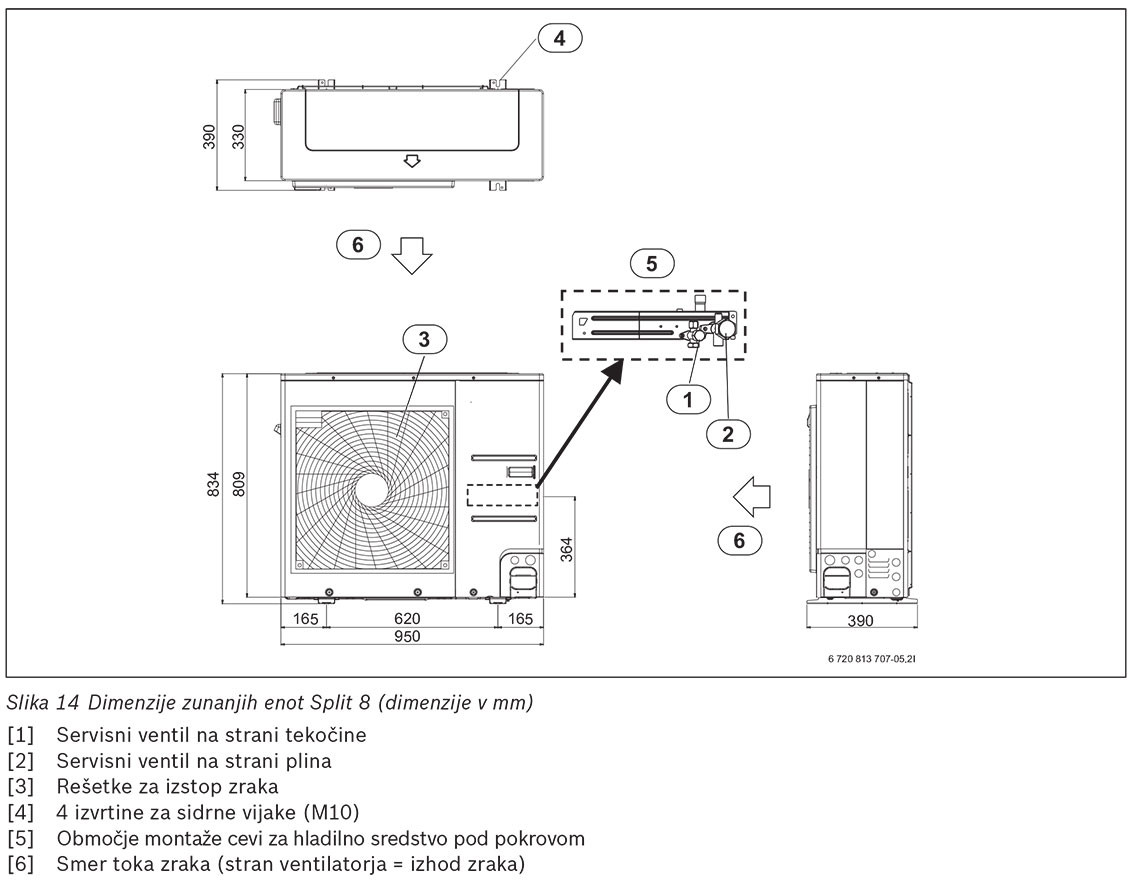 4

390
330

6

5

3

1

2

834
809

364

6

165
620
165
950

390

6 720 813 707-05.2I

Slika 14 Dimenzije zunanjih enot Split 8 (dimenzije v mm)

[1] Servisni ventil na strani tekočine
[2] Servisni ventil na strani plina
[3] Rešetke za izstop zraka
[4] 4 izvrtine za sidrne vijake (M10)
[5] Območje montaže cevi za hladilno sredstvo pod pokrovom
[6] Smer toka zraka (stran ventilatorja = izhod zraka)