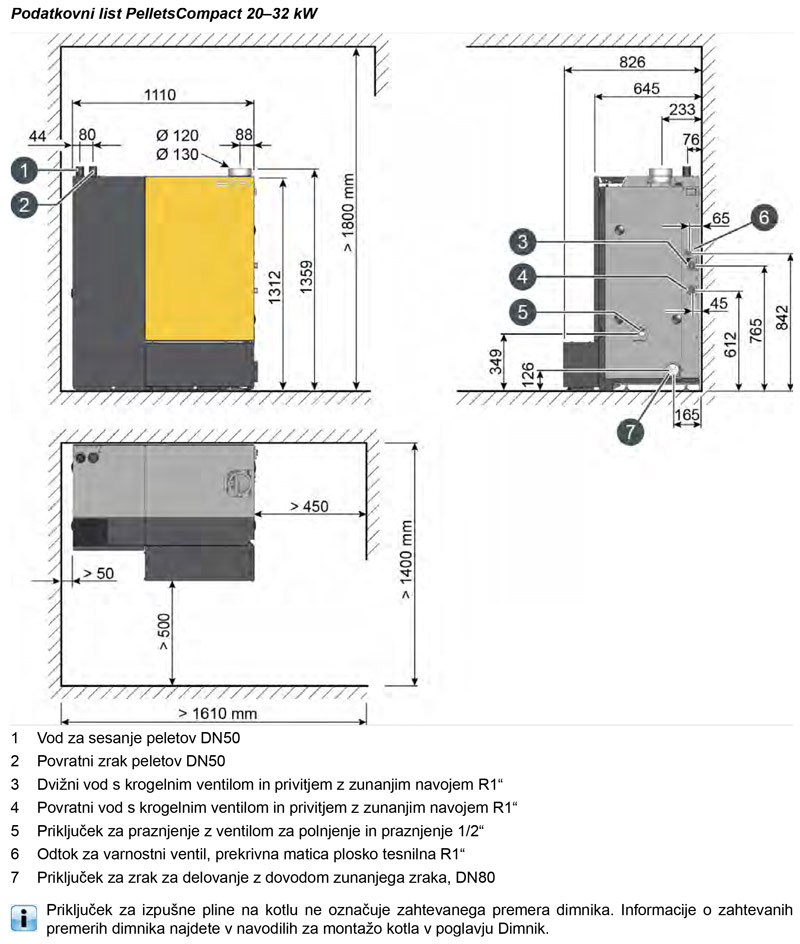 Podatkovni list PelletsCompact 20–32 kW

1110
44
80
Ø 120
Ø 130
88
1
2
1312
1359
> 1800 mm

826
645
233
76
65
6
3
4
5
45
349
126
612
765
842
165
7

> 450
> 50
> 500
> 1400 mm
> 1610 mm

1 Vod za sesanje peletov DN50
2 Povratni zrak peletov DN50
3 Dvižni vod s krogelnim ventilom in privitjem z zunanjim navojem R1“
4 Povratni vod s krogelnim ventilom in privitjem z zunanjim navojem R1“
5 Priključek za praznjenje z ventilom za polnjenje in praznjenje 1/2“
6 Odtok za varnostni ventil, prekrivna matica plosko tesnilna R1“
7 Priključek za zrak za delovanje z dovodom zunanjega zraka, DN80

Priključek za izpušne pline na kotlu ne označuje zahtevanega premera dimnika. Informacije o zahtevanih premerih dimnika najdete v navodilih za montažo kotla v poglavju Dimnik.